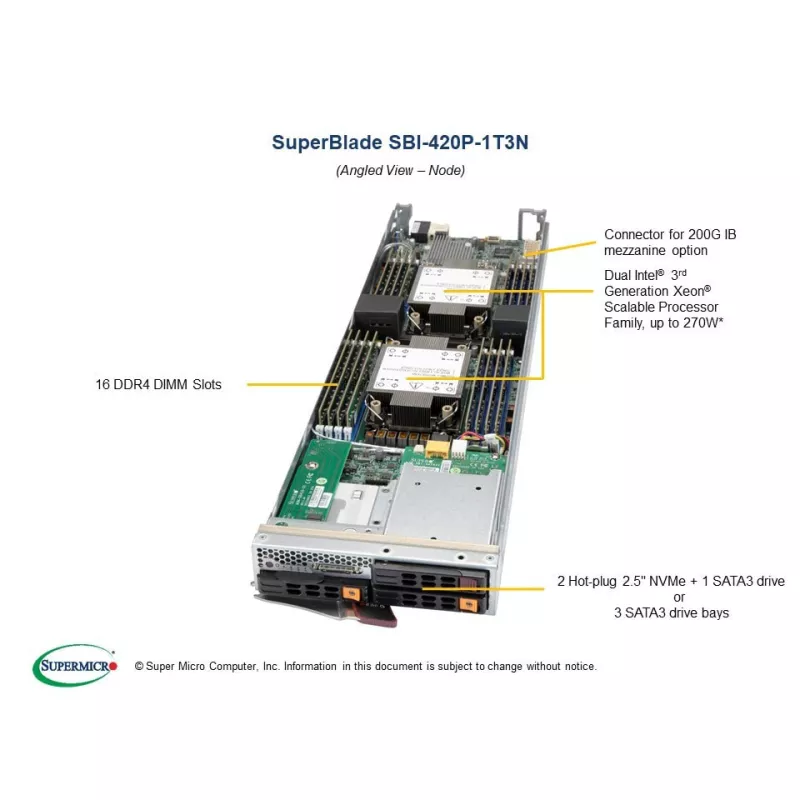 SuperBlade SBI-420P-1T3N

(Angled View – Node)

Connector for 200G IB mezzanine option

Dual Intel® 3rd Generation Xeon® Scalable Processor Family, up to 270W*

16 DDR4 DIMM Slots

2 Hot-plug 2.5" NVMe + 1 SATA3 drive or 3 SATA3 drive bays

SUPERMICRO

© Super Micro Computer, Inc. Information in this document is subject to change without notice.