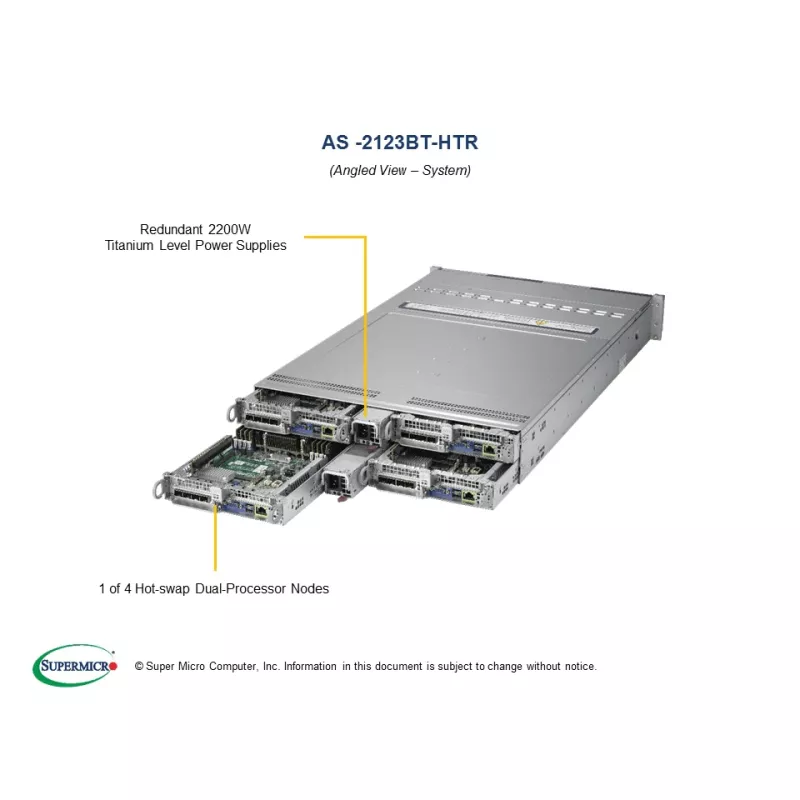 AS -2123BT-HTR

(Angled View – System)

Redundant 2200W
Titanium Level Power Supplies

1 of 4 Hot-swap Dual-Processor Nodes

SUPERMICRO

© Super Micro Computer, Inc. Information in this document is subject to change without notice.