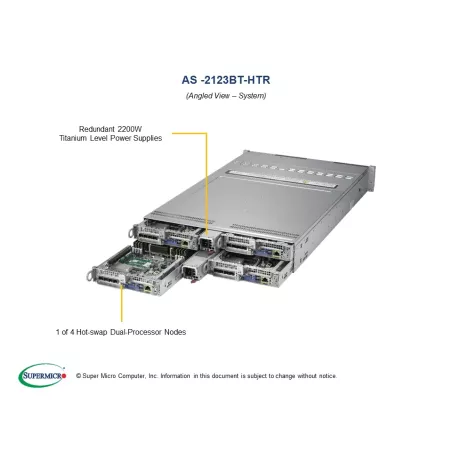 AS -2123BT-HTR

(Angled View – System)

Redundant 2200W Titanium Level Power Supplies

1 of 4 Hot-swap Dual-Processor Nodes

SUPERMICRO

© Super Micro Computer, Inc. Information in this document is subject to change without notice.